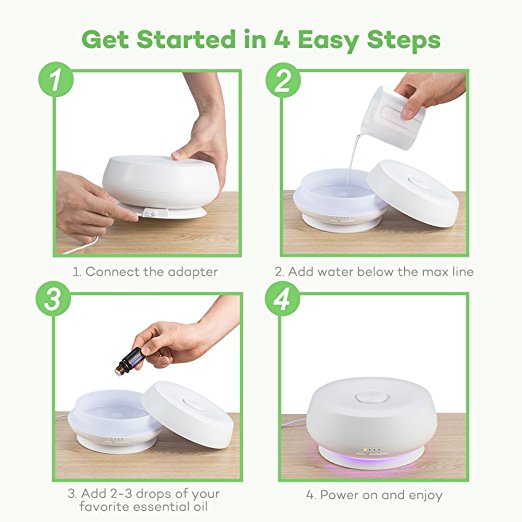 Get Started in 4 Easy Steps

1

1. Connect the adapter

2

2. Add water below the max line

3

3. Add 2-3 drops of your favorite essential oil

4

4. Power on and enjoy